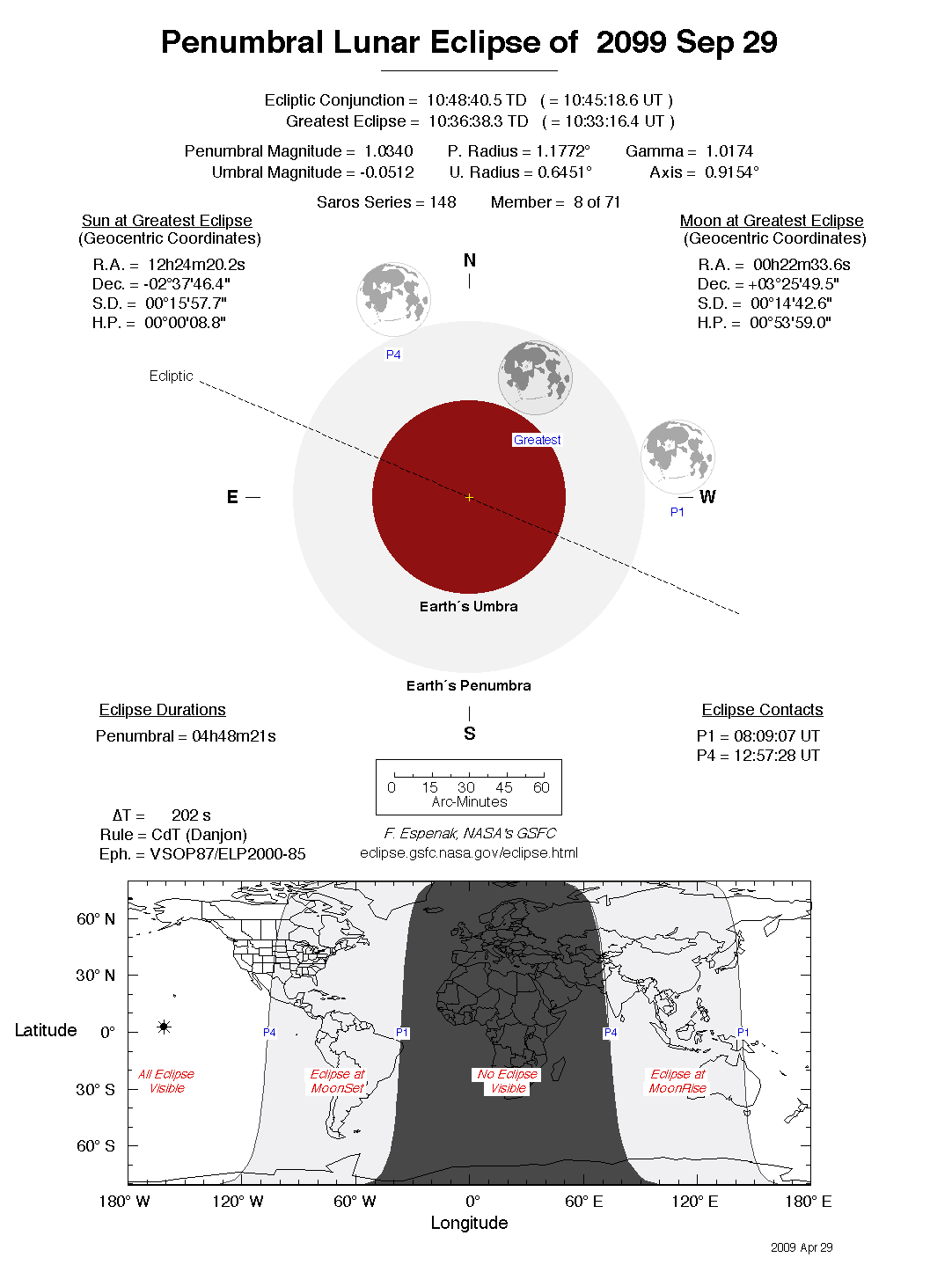 Penumbral Lunar Eclipse of 2099 Sep 29

Ecliptic Conjunction = 10:48:40.5 TD ( = 10:45:18.6 UT )
Greatest Eclipse = 10:36:38.3 TD ( = 10:33:16.4 UT )

Penumbral Magnitude = 1.0340 P. Radius = 1.1772° Gamma = 1.0174
Umbral Magnitude = -0.0512 U. Radius = 0.6451° Axis = 0.9154°

Saros Series = 148 Member = 8 of 71

Sun at Greatest Eclipse
(Geocentric Coordinates)

R.A. = 12h24m20.2s
Dec. = -02°37'46.4"
S.D. = 00°15'57.7"
H.P. = 00°00'08.8"

Moon at Greatest Eclipse
(Geocentric Coordinates)

R.A. = 00h22m33.6s
Dec. = +03°25'49.5"
S.D. = 00°14'42.6"
H.P. = 00°53'59.0"

N

P4

Ecliptic

Greatest

E

W

P1

Earth´s Umbra

Earth´s Penumbra

S

Eclipse Durations

Penumbral = 04h48m21s

Eclipse Contacts

P1 = 08:09:07 UT
P4 = 12:57:28 UT

0 15 30 45 60
Arc-Minutes

ΔT = 202 s
Rule = CdT (Danjon)
Eph. = VSOP87/ELP2000-85

F. Espenak, NASA's GSFC
eclipse.gsfc.nasa.gov/eclipse.html

60° N
30° N
Latitude 0°
30° S
60° S

P4
P1
P4
P1

All Eclipse Visible
Eclipse at MoonSet
No Eclipse Visible
Eclipse at MoonRise

180° W 120° W 60° W 0° 60° E 120° E 180° E
Longitude

2009 Apr 29